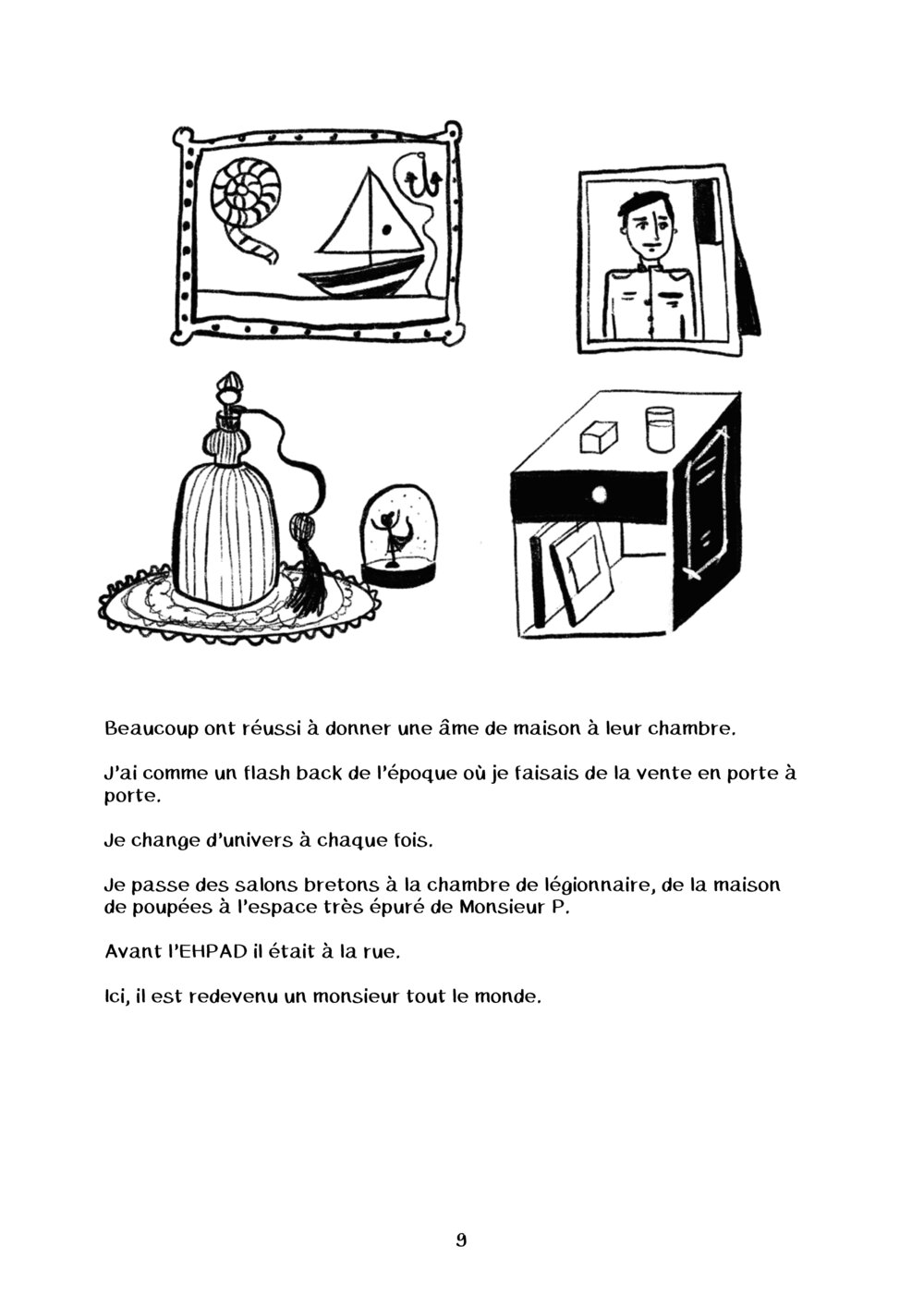 Beaucoup ont réussi à donner une âme de maison à leur chambre.

J'ai comme un flash back de l'époque où je faisais de la vente en porte à porte.

Je change d'univers à chaque fois.

Je passe des salons bretons à la chambre de légionnaire, de la maison de poupées à l'espace très épuré de Monsieur P.

Avant l'EHPAD il était à la rue.

Ici, il est redevenu un monsieur tout le monde.

9