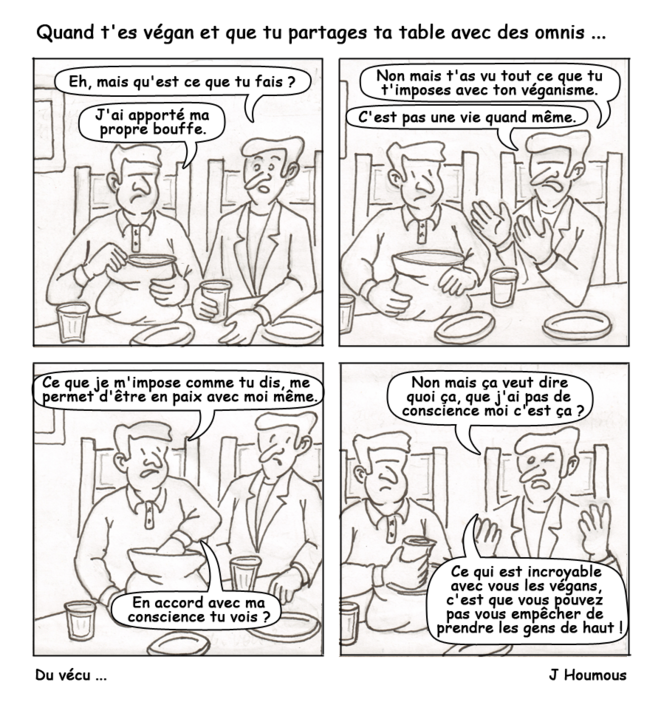 Quand t'es végan et que tu partages ta table avec des omnis ...

Eh, mais qu'est ce que tu fais ?

J'ai apporté ma propre bouffe.

Non mais t'as vu tout ce que tu t'imposes avec ton véganisme.

C'est pas une vie quand même.

Ce que je m'impose comme tu dis, me permet d'être en paix avec moi même.

En accord avec ma conscience tu vois ?

Non mais ça veut dire quoi ça, que j'ai pas de conscience moi c'est ça ?

Ce qui est incroyable avec vous les végans, c'est que vous pouvez pas vous empêcher de prendre les gens de haut !

Du vécu ...

J Houmous