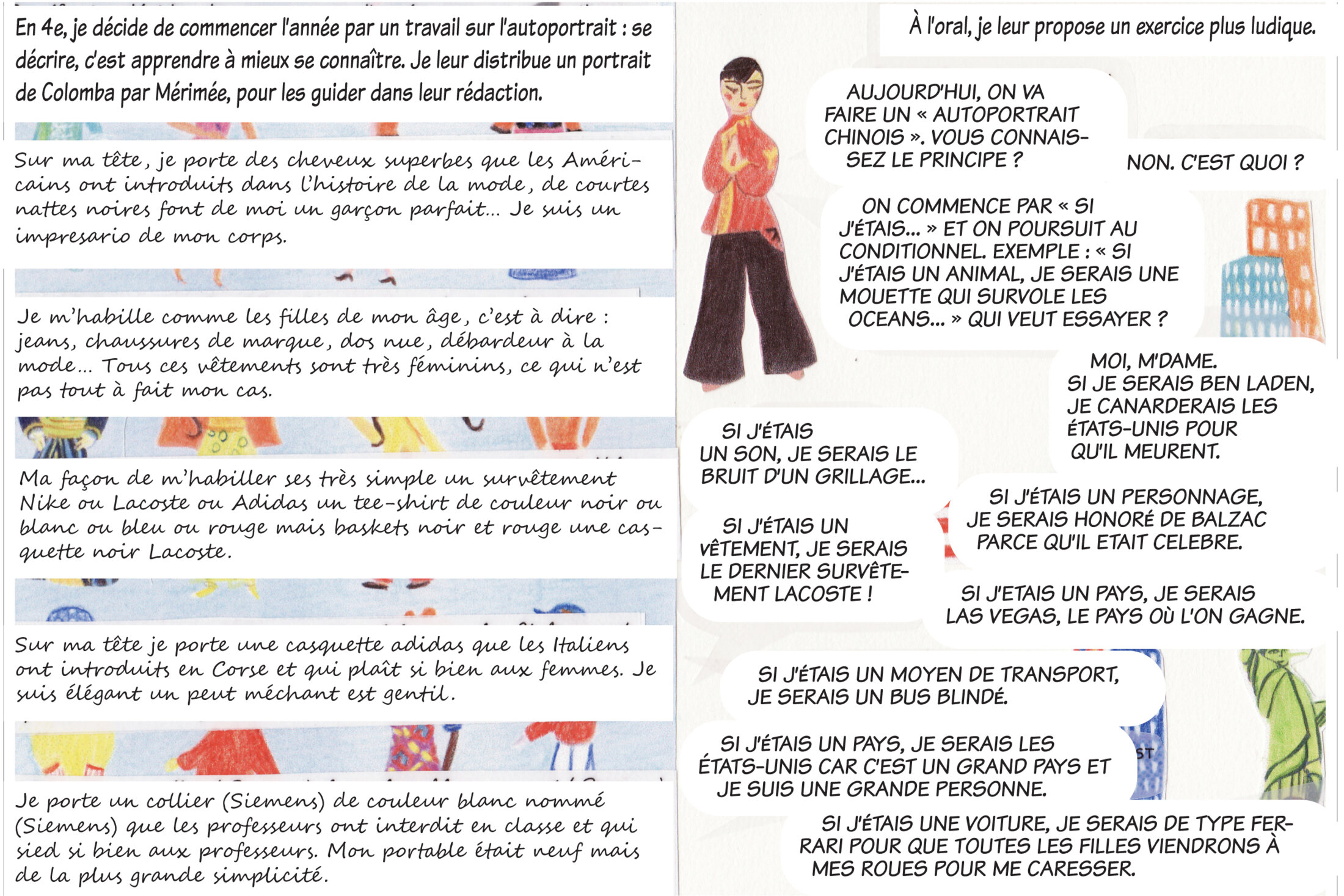 En 4e, je décide de commencer l'année par un travail sur l'autoportrait : se décrire, c'est apprendre à mieux se connaître. Je leur distribue un portrait de Colomba par Mérimée, pour les guider dans leur rédaction.

Sur ma tête, je porte des cheveux superbes que les Américains ont introduits dans l'histoire de la mode, de courtes nattes noires font de moi un garçon parfait... Je suis un impresario de mon corps.

Je m'habille comme les filles de mon âge, c'est à dire : jeans, chaussures de marque, dos nue, débardeur à la mode... Tous ces vêtements sont très féminins, ce qui n'est pas tout à fait mon cas.

Ma façon de m'habiller ses très simple un survêtement Nike ou Lacoste ou Adidas un tee-shirt de couleur noir ou blanc ou bleu ou rouge mais baskets noir et rouge une casquette noir Lacoste.

Sur ma tête je porte une casquette adidas que les Italiens ont introduits en Corse et qui plaît si bien aux femmes. Je suis élégant un peut méchant est gentil.

Je porte un collier (Siemens) de couleur blanc nommé (Siemens) que les professeurs ont interdit en classe et qui sied si bien aux professeurs. Mon portable était neuf mais de la plus grande simplicité.

À l'oral, je leur propose un exercice plus ludique.

AUJOURD'HUI, ON VA FAIRE UN « AUTOPORTRAIT CHINOIS ». VOUS CONNAISSEZ LE PRINCIPE ?

NON. C'EST QUOI ?

ON COMMENCE PAR « SI J'ÉTAIS... » ET ON POURSUIT AU CONDITIONNEL. EXEMPLE : « SI J'ÉTAIS UN ANIMAL, JE SERAIS UNE MOUETTE QUI SURVOLE LES OCEANS... » QUI VEUT ESSAYER ?

MOI, M'DAME. SI JE SERAIS BEN LADEN, JE CANARDERAIS LES ÉTATS-UNIS POUR QU'IL MEURENT.

SI J'ÉTAIS UN SON, JE SERAIS LE BRUIT D'UN GRILLAGE...

SI J'ÉTAIS UN PERSONNAGE, JE SERAIS HONORÉ DE BALZAC PARCE QU'IL ETAIT CELEBRE.

SI J'ÉTAIS UN VÊTEMENT, JE SERAIS LE DERNIER SURVÊTEMENT LACOSTE !

SI J'ETAIS UN PAYS, JE SERAIS LAS VEGAS, LE PAYS OÙ L'ON GAGNE.

SI J'ÉTAIS UN MOYEN DE TRANSPORT, JE SERAIS UN BUS BLINDÉ.

SI J'ÉTAIS UN PAYS, JE SERAIS LES ÉTATS-UNIS CAR C'EST UN GRAND PAYS ET JE SUIS UNE GRANDE PERSONNE.

ST

SI J'ÉTAIS UNE VOITURE, JE SERAIS DE TYPE FERRARI POUR QUE TOUTES LES FILLES VIENDRONS À MES ROUES POUR ME CARESSER.