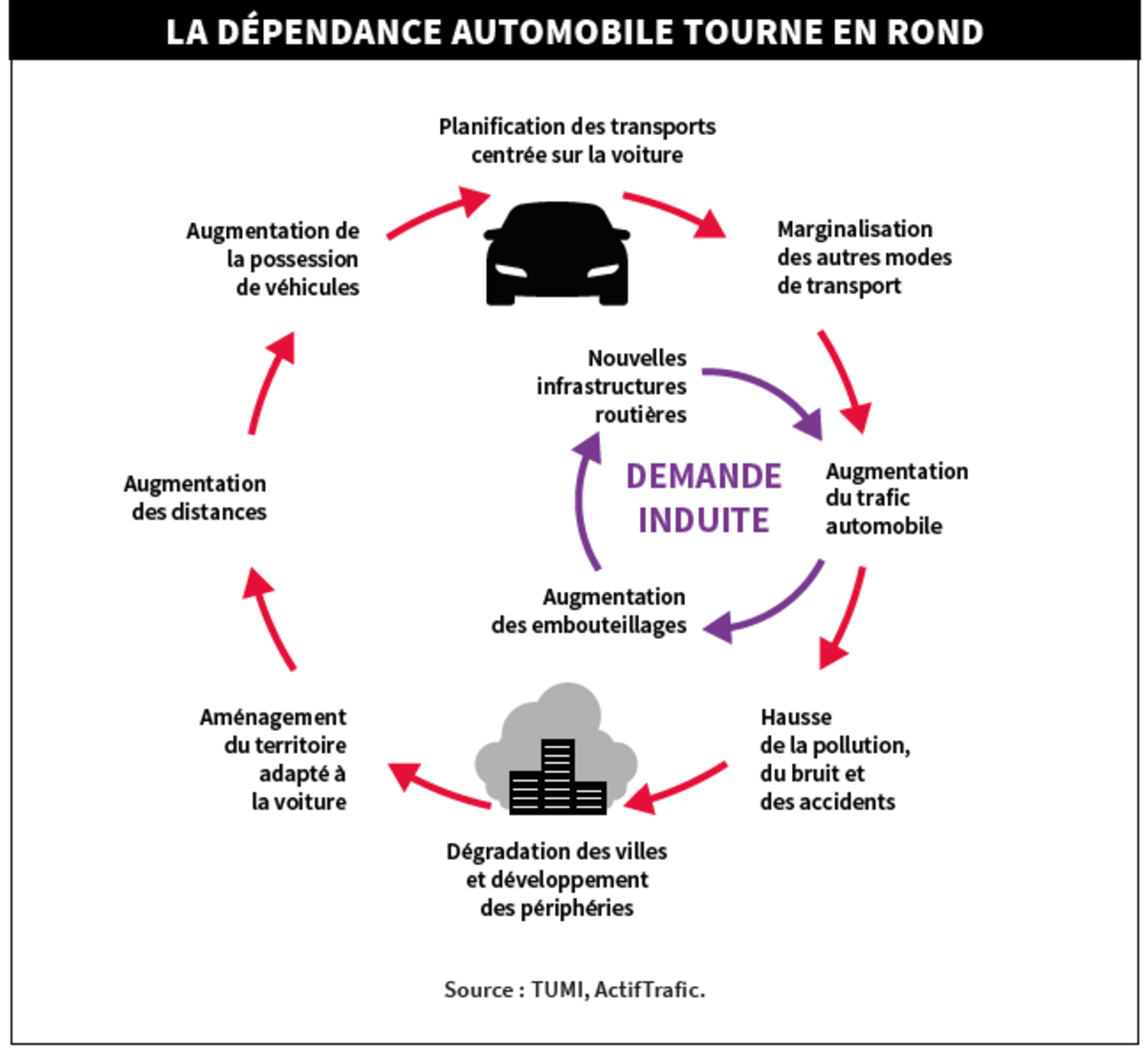 LA DÉPENDANCE AUTOMOBILE TOURNE EN ROND

Planification des transports centrée sur la voiture

Marginalisation des autres modes de transport

Augmentation du trafic automobile

Hausse de la pollution, du bruit et des accidents

Dégradation des villes et développement des périphéries

Aménagement du territoire adapté à la voiture

Augmentation des distances

Augmentation de la possession de véhicules

Nouvelles infrastructures routières

DEMANDE INDUITE

Augmentation des embouteillages

Source : TUMI, ActifTrafic.