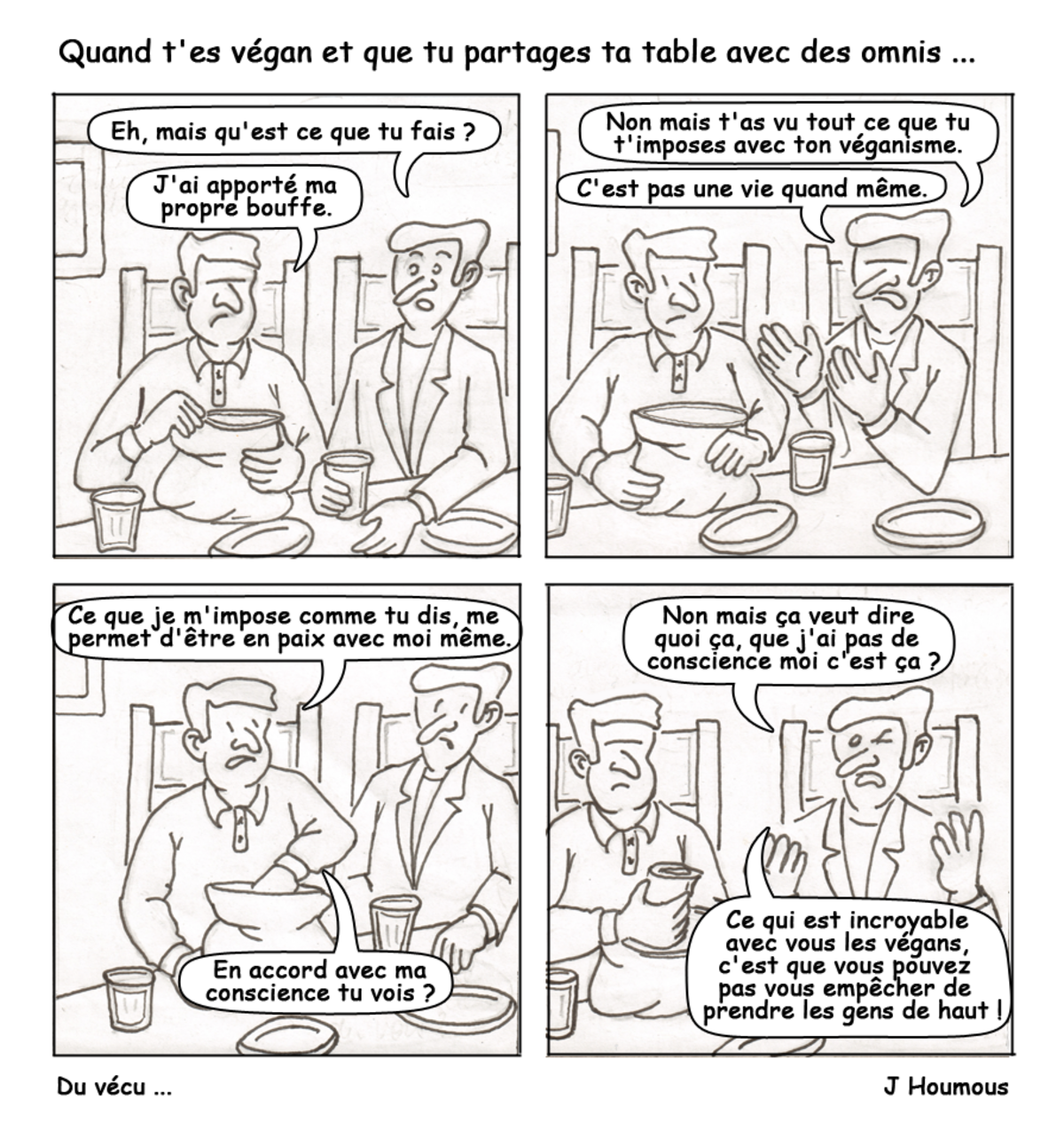 Quand t'es végan et que tu partages ta table avec des omnis ...

Eh, mais qu'est ce que tu fais ?

J'ai apporté ma propre bouffe.

Non mais t'as vu tout ce que tu t'imposes avec ton véganisme.

C'est pas une vie quand même.

Ce que je m'impose comme tu dis, me permet d'être en paix avec moi même.

En accord avec ma conscience tu vois ?

Non mais ça veut dire quoi ça, que j'ai pas de conscience moi c'est ça ?

Ce qui est incroyable avec vous les végans, c'est que vous pouvez pas vous empêcher de prendre les gens de haut !

Du vécu ...

J Houmous