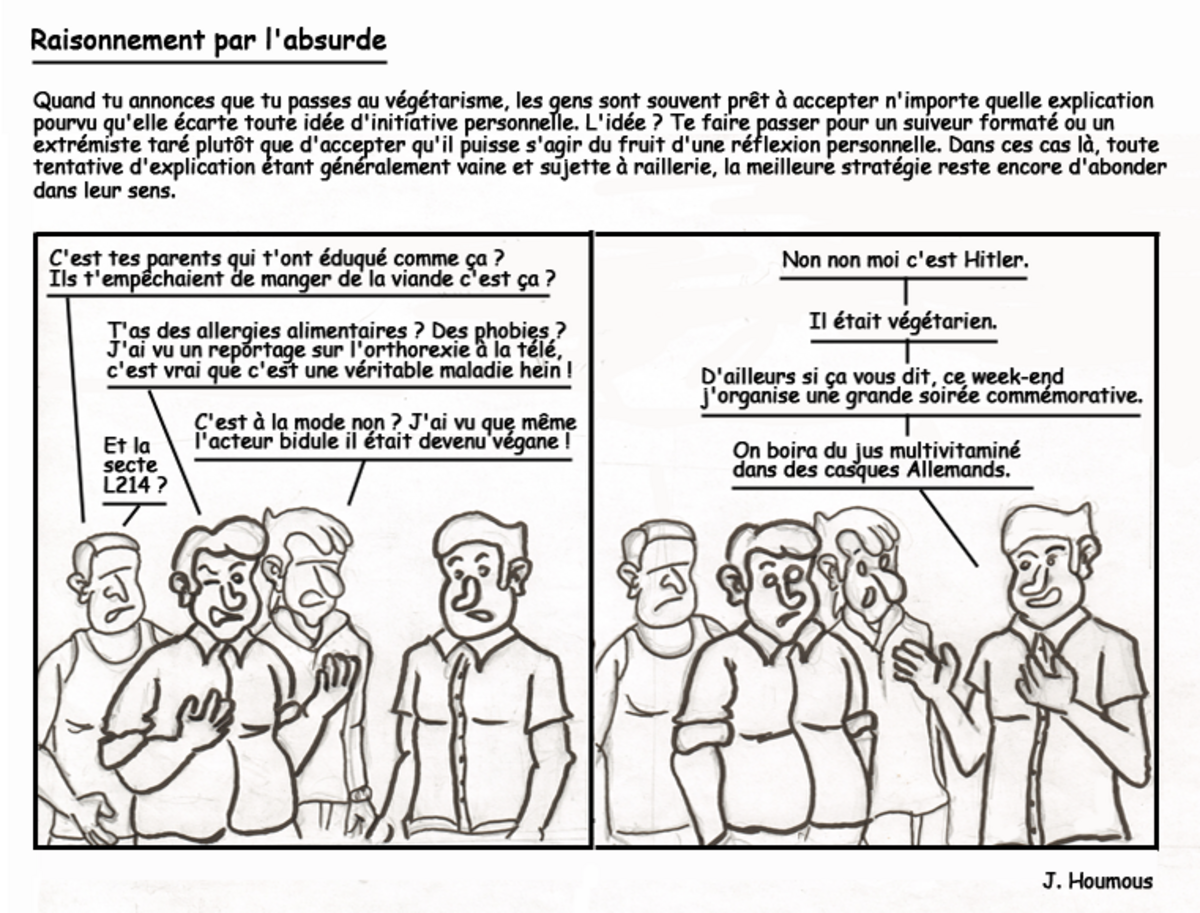 Raisonnement par l'absurde

Quand tu annonces que tu passes au végétarisme, les gens sont souvent prêt à accepter n'importe quelle explication pourvu qu'elle écarte toute idée d'initiative personnelle. L'idée ? Te faire passer pour un suiveur formaté ou un extrémiste taré plutôt que d'accepter qu'il puisse s'agir du fruit d'une réflexion personnelle. Dans ces cas là, toute tentative d'explication étant généralement vaine et sujette à raillerie, la meilleure stratégie reste encore d'abonder dans leur sens.

C'est tes parents qui t'ont éduqué comme ça ? Ils t'empêchaient de manger de la viande c'est ça ?

T'as des allergies alimentaires ? Des phobies ? J'ai vu un reportage sur l'orthorexie à la télé, c'est vrai que c'est une véritable maladie hein !

C'est à la mode non ? J'ai vu que même l'acteur bidule il était devenu végane !

Et la secte L214 ?

Non non moi c'est Hitler.

Il était végétarien.

D'ailleurs si ça vous dit, ce week-end j'organise une grande soirée commémorative.

On boira du jus multivitaminé dans des casques Allemands.

J. Houmous