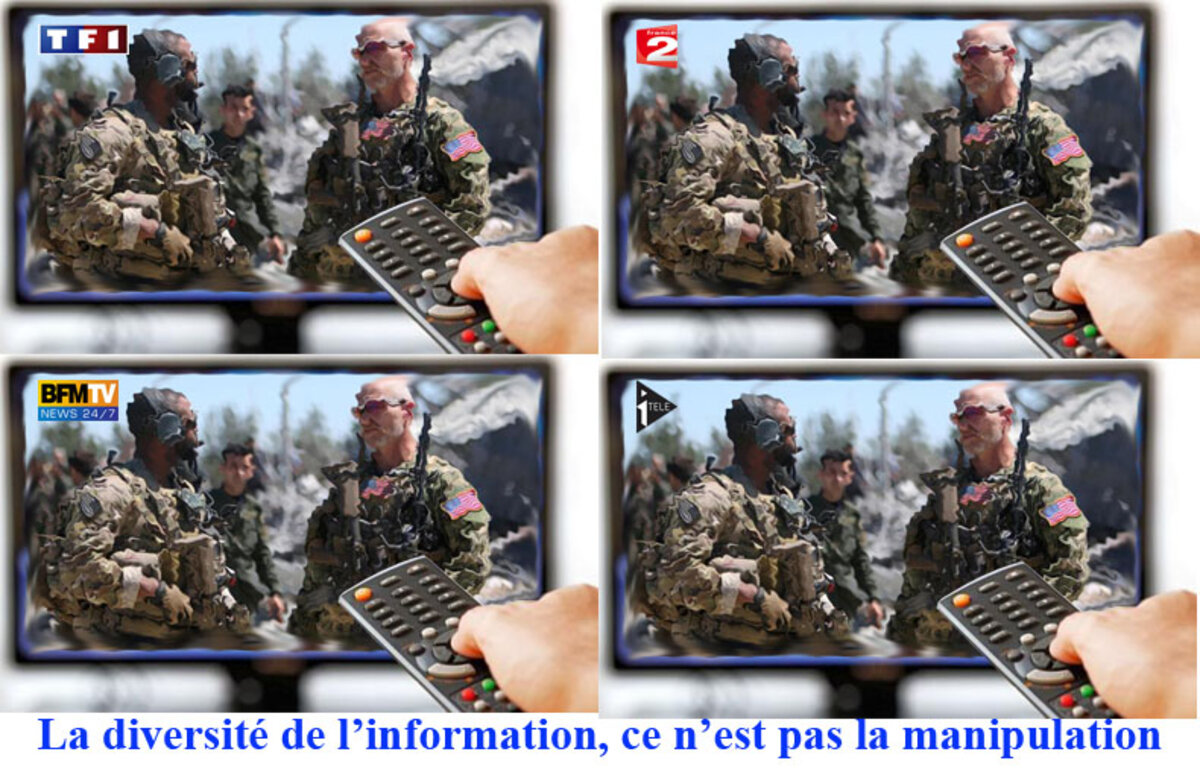 TF1

france 2

BFMTV
NEWS 24/7

i TELE

La diversité de l'information, ce n'est pas la manipulation